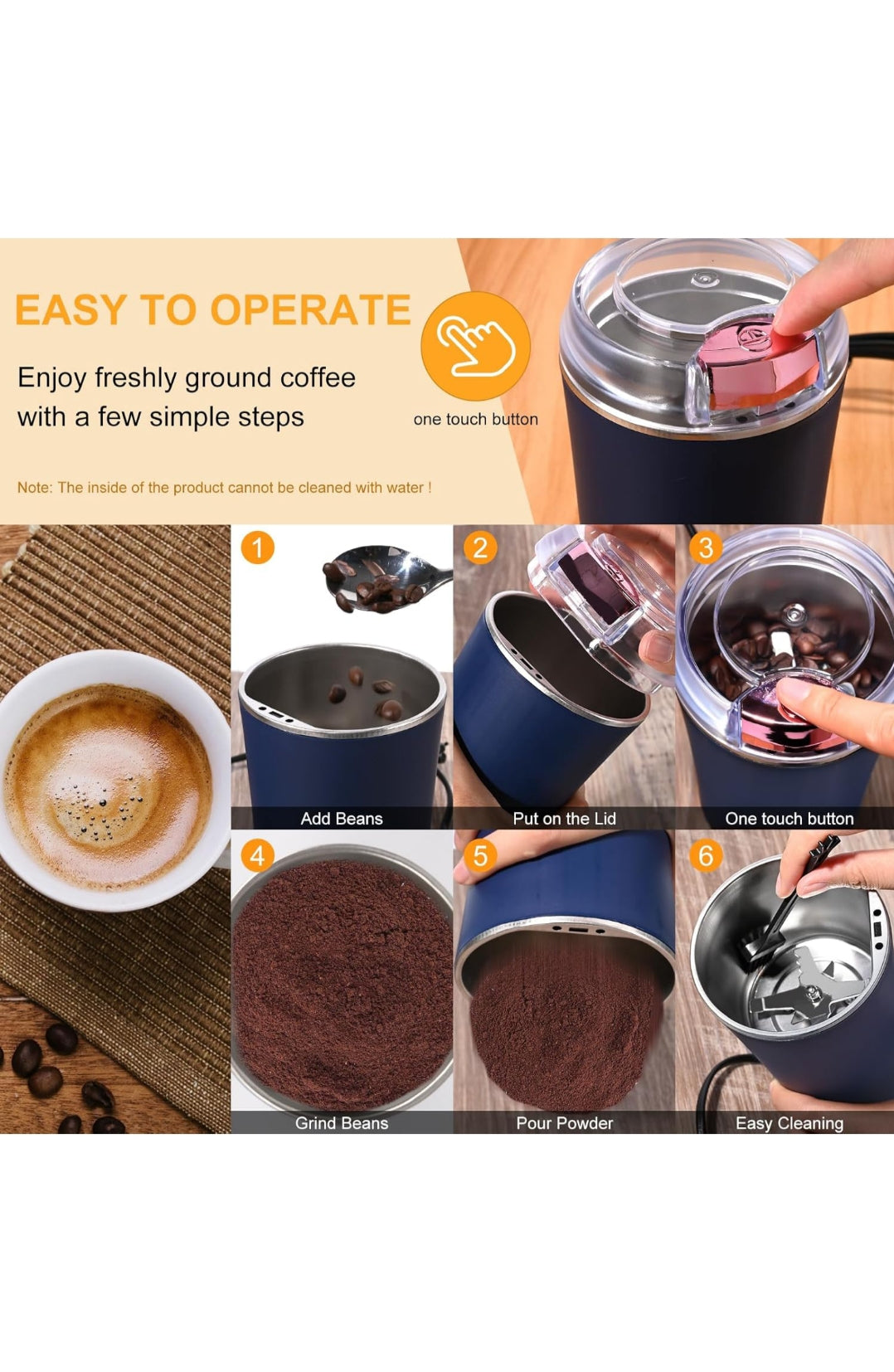 EASY TO OPERATE

Enjoy freshly ground coffee with a few simple steps

one touch button

Note: The inside of the product cannot be cleaned with water !

1
Add Beans

2
Put on the Lid

3
One touch button

4
Grind Beans

5
Pour Powder

6
Easy Cleaning